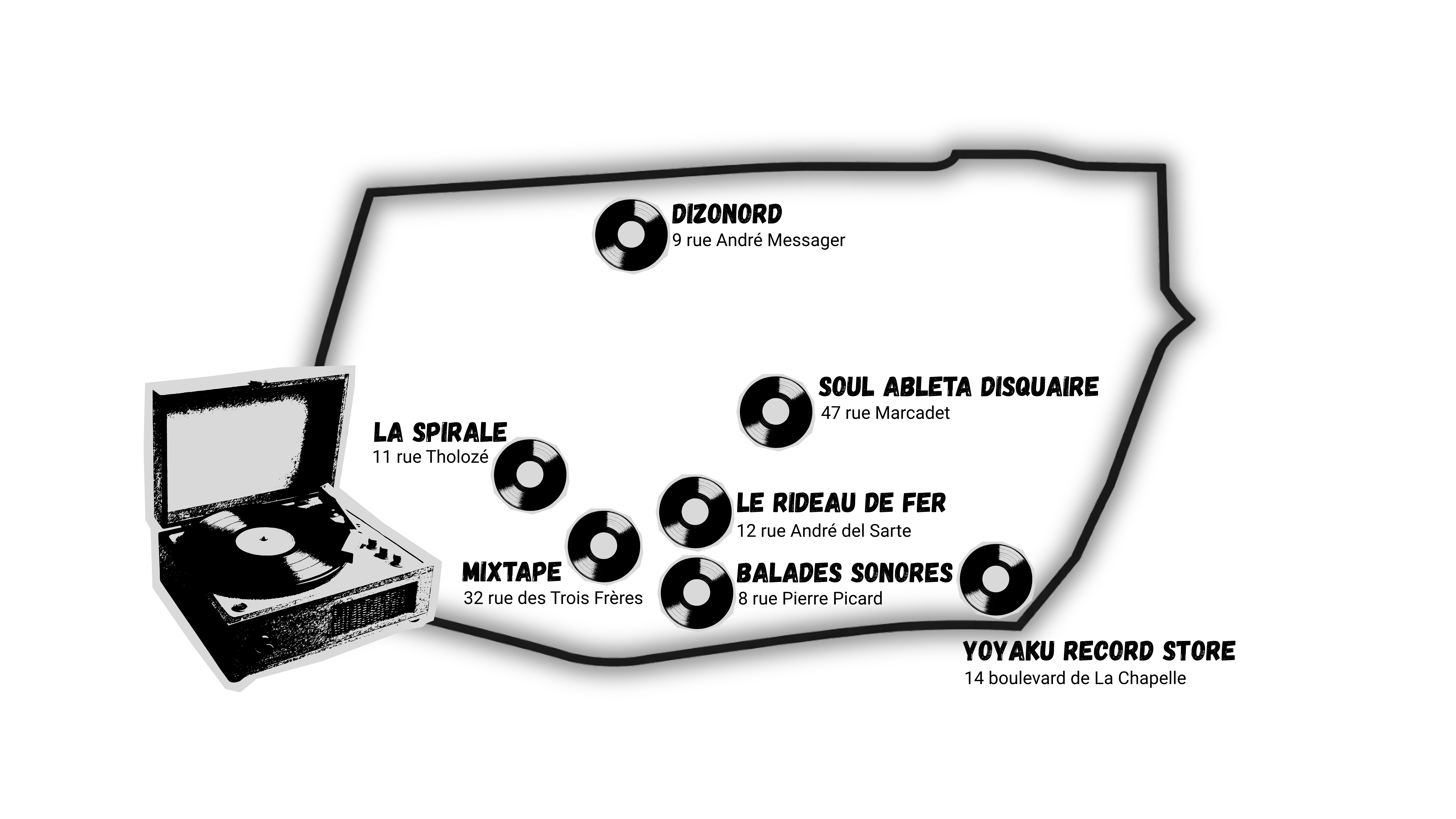 DIZONORD
9 rue André Messager

SOUL ABLETA DISQUAIRE
47 rue Marcadet

LA SPIRALE
11 rue Tholozé

LE RIDEAU DE FER
12 rue André del Sarte

MIXTAPE
32 rue des Trois Frères

BALADES SONORES
8 rue Pierre Picard

YOYAKU RECORD STORE
14 boulevard de La Chapelle